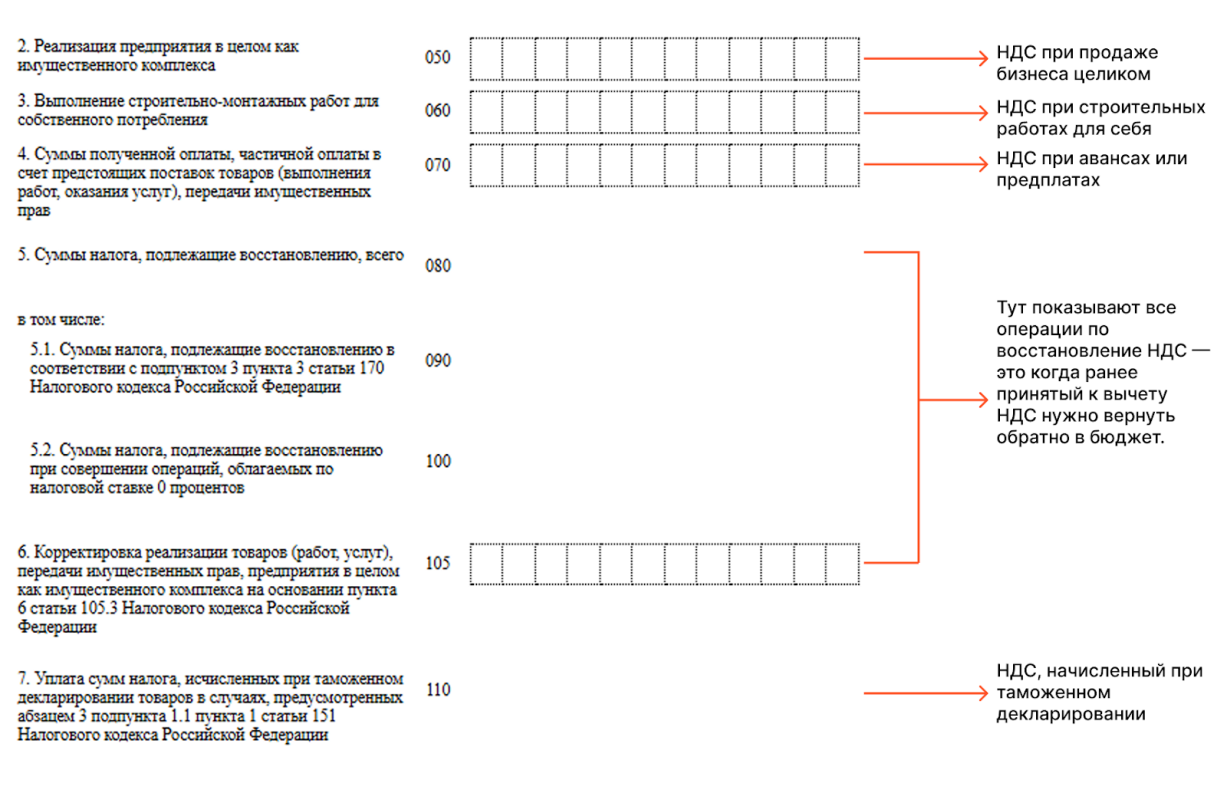 2. Реализация предприятия в целом как имущественного комплекса

050

НДС при продаже бизнеса целиком

3. Выполнение строительно-монтажных работ для собственного потребления

060

НДС при строительных работах для себя

4. Суммы полученной оплаты, частичной оплаты в счет предстоящих поставок товаров (выполнения работ, оказания услуг), передачи имущественных прав

070

НДС при авансах или предплатах

5. Суммы налога, подлежащие восстановлению, всего

080

в том числе:

5.1. Суммы налога, подлежащие восстановлению в соответствии с подпунктом 3 пункта 3 статьи 170 Налогового кодекса Российской Федерации

090

5.2. Суммы налога, подлежащие восстановлению при совершении операций, облагаемых по налоговой ставке 0 процентов

100

Тут показывают все операции по восстановление НДС — это когда ранее принятый к вычету НДС нужно вернуть обратно в бюджет.

6. Корректировка реализации товаров (работ, услуг), передачи имущественных прав, предприятия в целом как имущественного комплекса на основании пункта 6 статьи 105.3 Налогового кодекса Российской Федерации

105

7. Уплата сумм налога, исчисленных при таможенном декларировании товаров в случаях, предусмотренных абзацем 3 подпункта 1.1 пункта 1 статьи 151 Налогового кодекса Российской Федерации

110

НДС, начисленный при таможенном декларировании